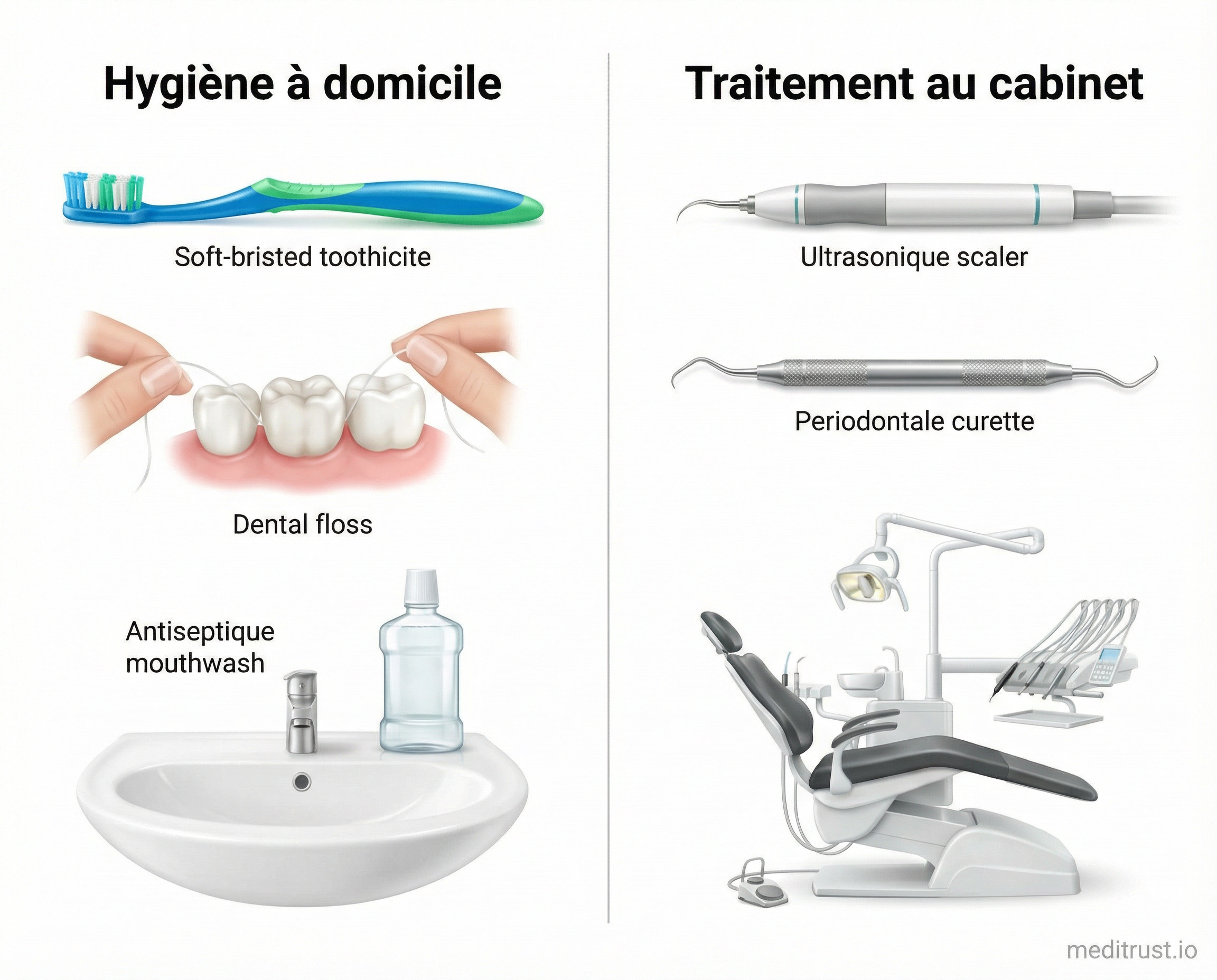 Hygiène à domicile

Soft-bristed toothicite

Dental floss

Antiseptique mouthwash

Traitement au cabinet

Ultrasonique scaler

Periodontale curette

meditrust.io